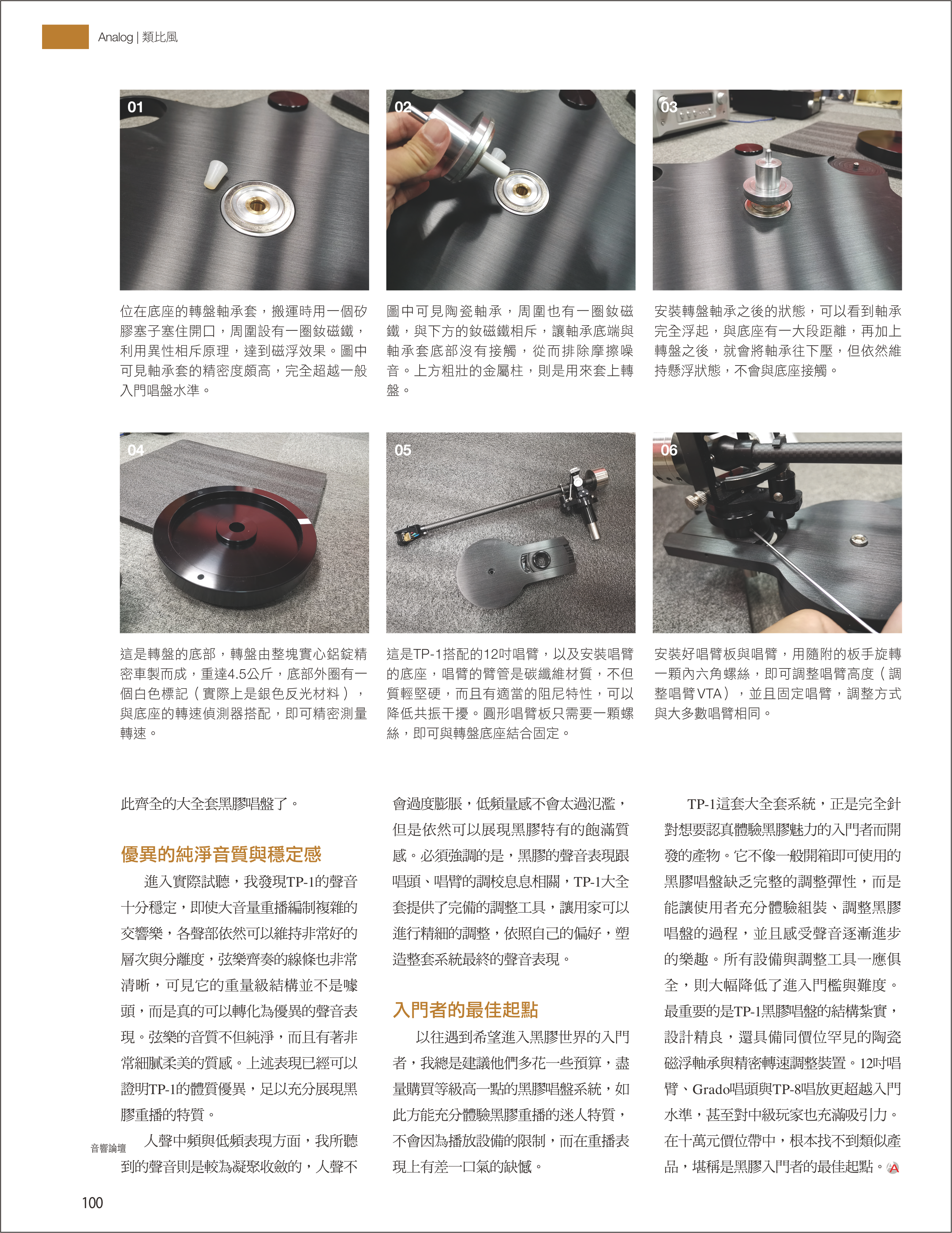 Analog | 類比風

01

位在底座的轉盤軸承套，搬運時用一個矽膠塞子塞住開口，周圍設有一圈釹磁鐵，利用異性相斥原理，達到磁浮效果。圖中可見軸承套的精密度頗高，完全超越一般入門唱盤水準。

02

圖中可見陶瓷軸承，周圍也有一圈釹磁鐵，與下方的釹磁鐵相斥，讓軸承底端與軸承套底部沒有接觸，從而排除摩擦噪音。上方粗壯的金屬柱，則是用來套上轉盤。

03

安裝轉盤軸承之後的狀態，可以看到軸承完全浮起，與底座有一大段距離，再加上轉盤之後，就會將軸承往下壓，但依然維持懸浮狀態，不會與底座接觸。

04

這是轉盤的底部，轉盤由整塊實心鋁錠精密車製而成，重達4.5公斤，底部外圈有一個白色標記（實際上是銀色反光材料），與底座的轉速偵測器搭配，即可精密測量轉速。

05

這是TP-1搭配的12吋唱臂，以及安裝唱臂的底座，唱臂的臂管是碳纖維材質，不但質輕堅硬，而且有適當的阻尼特性，可以降低共振干擾。圓形唱臂板只需要一顆螺絲，即可與轉盤底座結合固定。

06

安裝好唱臂板與唱臂，用隨附的板手旋轉一顆內六角螺絲，即可調整唱臂高度（調整唱臂VTA），並且固定唱臂，調整方式與大多數唱臂相同。

此齊全的大全套黑膠唱盤了。

優異的純淨音質與穩定感

進入實際試聽，我發現TP-1的聲音十分穩定，即使大音量重播編制複雜的交響樂，各聲部依然可以維持非常好的層次與分離度，弦樂齊奏的線條也非常清晰，可見它的重量級結構並不是噱頭，而是真的可以轉化為優異的聲音表現。弦樂的音質不但純淨，而且有著非常細膩柔美的質感。上述表現已經可以證明TP-1的體質優異，足以充分展現黑膠重播的特質。

人聲中頻與低頻表現方面，我所聽到的聲音則是較為凝聚收斂的，人聲不會過度膨脹，低頻量感不會太過氾濫，但是依然可以展現黑膠特有的飽滿質感。必須強調的是，黑膠的聲音表現跟唱頭、唱臂的調校息息相關，TP-1大全套提供了完備的調整工具，讓用家可以進行精細的調整，依照自己的偏好，塑造整套系統最終的聲音表現。

入門者的最佳起點

以往遇到希望進入黑膠世界的入門者，我總是建議他們多花一些預算，盡量購買等級高一點的黑膠唱盤系統，如此方能充分體驗黑膠重播的迷人特質，不會因為播放設備的限制，而在重播表現上有差一口氣的缺憾。

TP-1這套大全套系統，正是完全針對想要認真體驗黑膠魅力的入門者而開發的產物。它不像一般開箱即可使用的黑膠唱盤缺乏完整的調整彈性，而是能讓使用者充分體驗組裝、調整黑膠唱盤的過程，並且感受聲音逐漸進步的樂趣。所有設備與調整工具一應俱全，則大幅降低了進入門檻與難度。最重要的是TP-1黑膠唱盤的結構紮實，設計精良，還具備同價位罕見的陶瓷磁浮軸承與精密轉速調整裝置。12吋唱臂、Grado唱頭與TP-8唱放更超越入門水準，甚至對中級玩家也充滿吸引力。在十萬元價位帶中，根本找不到類似產品，堪稱是黑膠入門者的最佳起點。

音響論壇

100